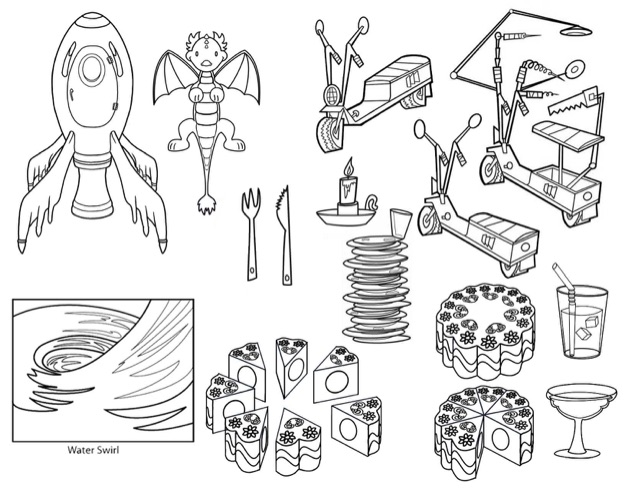 Water Swirl